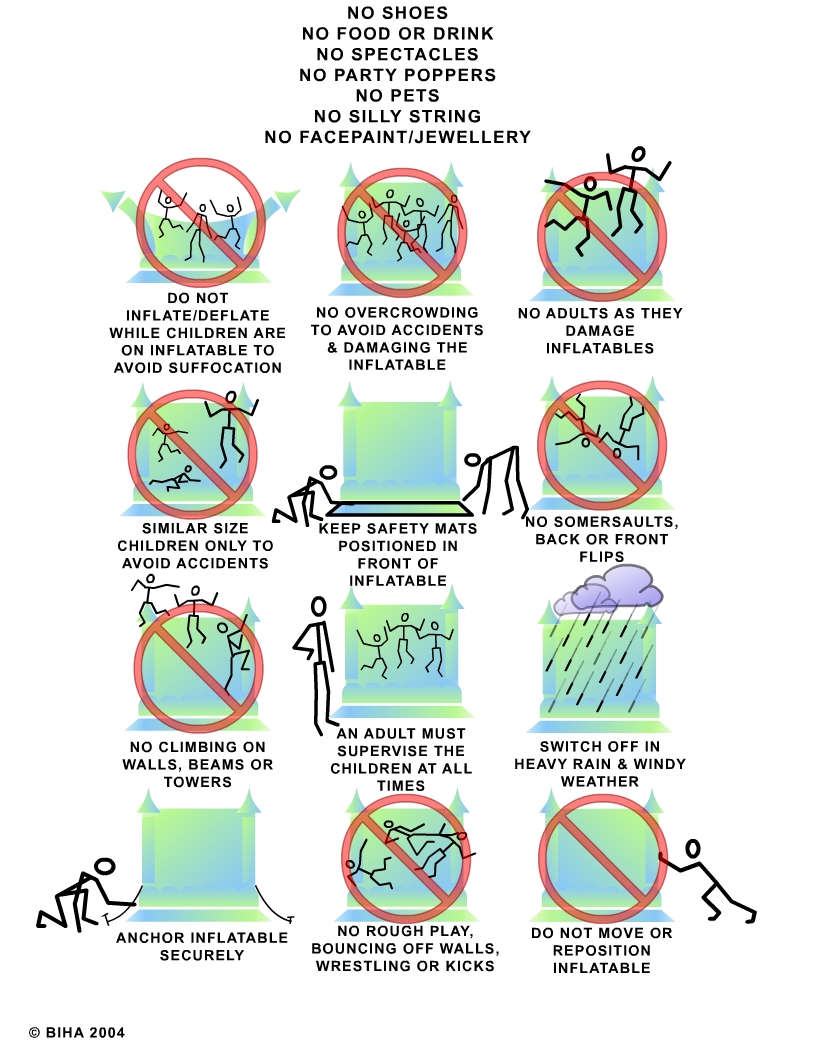 NO SHOES
NO FOOD OR DRINK
NO SPECTACLES
NO PARTY POPPERS
NO PETS
NO SILLY STRING
NO FACEPAINT/JEWELLERY

DO NOT INFLATE/DEFLATE WHILE CHILDREN ARE ON INFLATABLE TO AVOID SUFFOCATION

NO OVERCROWDING TO AVOID ACCIDENTS & DAMAGING THE INFLATABLE

NO ADULTS AS THEY DAMAGE INFLATABLES

SIMILAR SIZE CHILDREN ONLY TO AVOID ACCIDENTS

KEEP SAFETY MATS POSITIONED IN FRONT OF INFLATABLE

NO SOMERSAULTS, BACK OR FRONT FLIPS

NO CLIMBING ON WALLS, BEAMS OR TOWERS

AN ADULT MUST SUPERVISE THE CHILDREN AT ALL TIMES

SWITCH OFF IN HEAVY RAIN & WINDY WEATHER

ANCHOR INFLATABLE SECURELY

NO ROUGH PLAY, BOUNCING OFF WALLS, WRESTLING OR KICKS

DO NOT MOVE OR REPOSITION INFLATABLE

© BIHA 2004